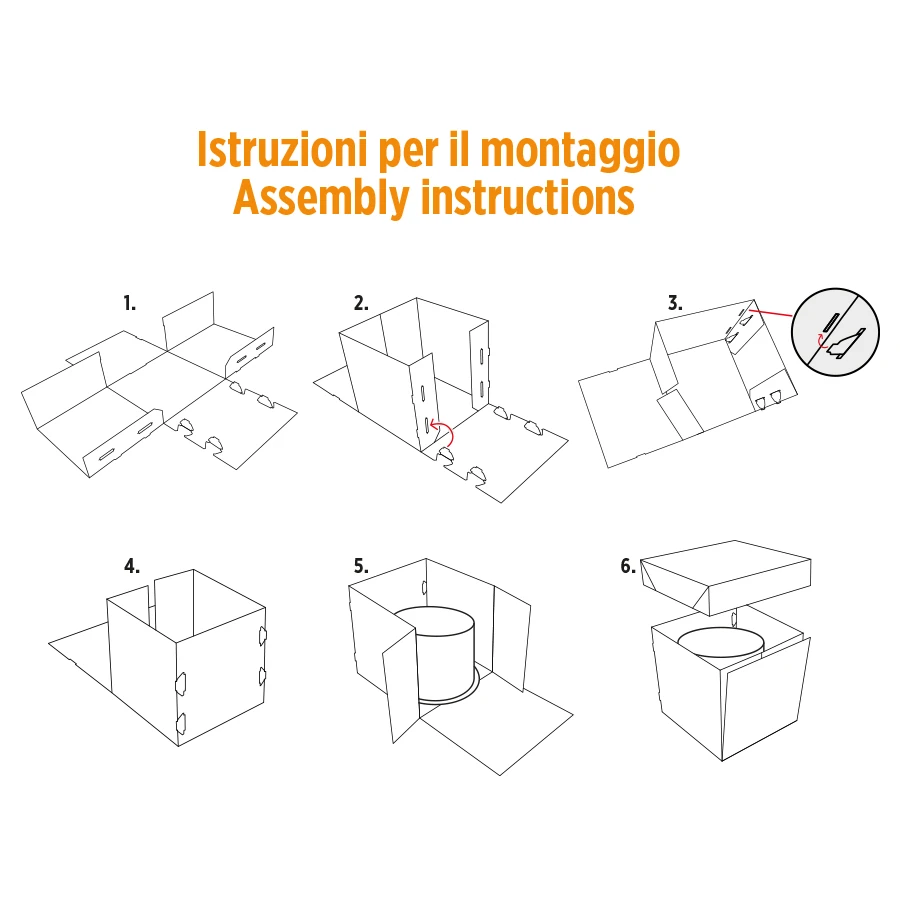 Istruzioni per il montaggio
Assembly instructions

1.

2.

3.

4.

5.

6.